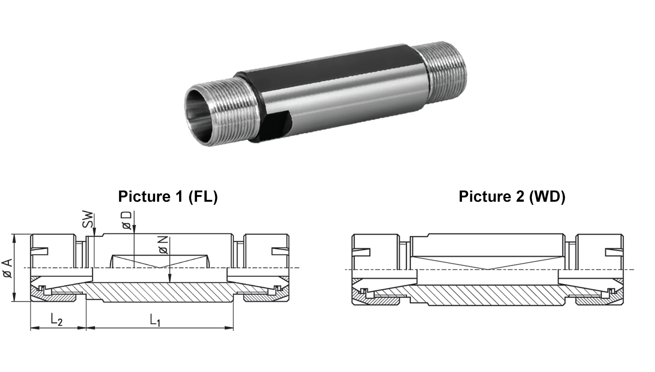 Picture 1 (FL)

SW
ø D
ø N
ø A
$L_2$
$L_1$

Picture 2 (WD)